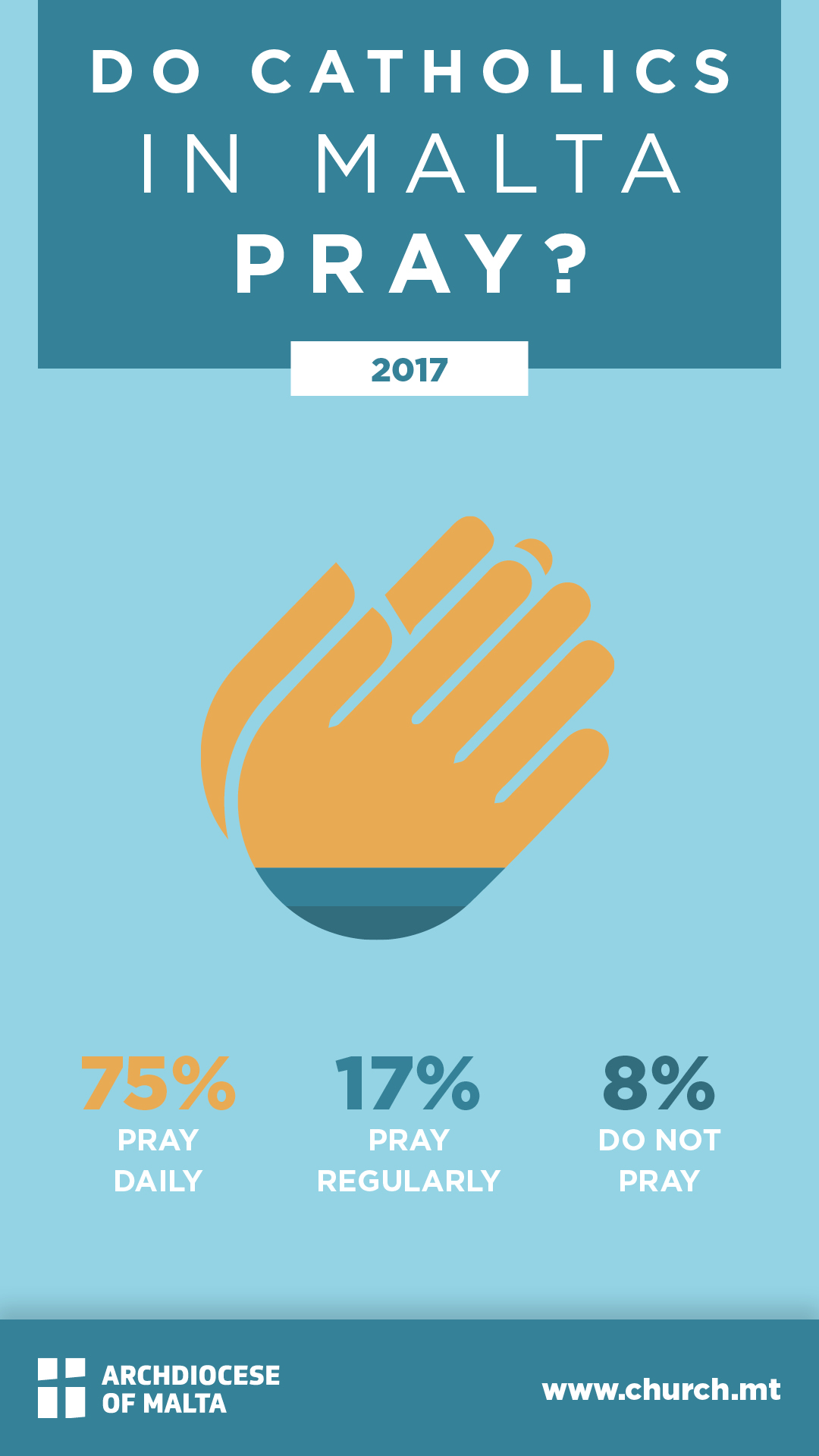 DO CATHOLICS IN MALTA PRAY?

2017

75%
PRAY DAILY

17%
PRAY REGULARLY

8%
DO NOT PRAY

ARCHDIOCESE OF MALTA

www.church.mt